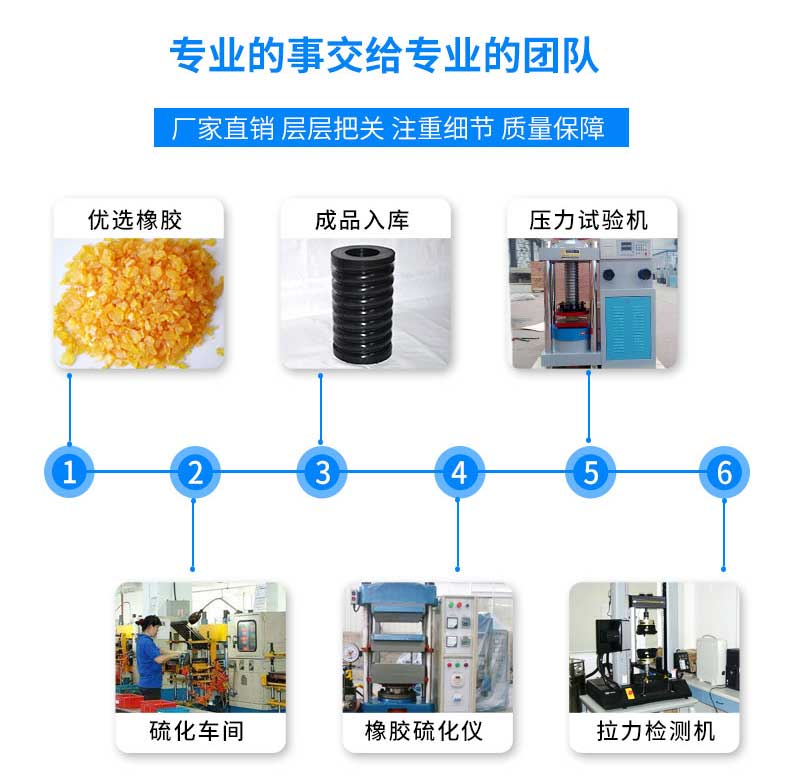 专业的事交给专业的团队

厂家直销 层层把关 注重细节 质量保障

优选橡胶

成品入库

压力试验机

1

2

3

4

5

6

硫化车间

橡胶硫化仪

拉力检测机